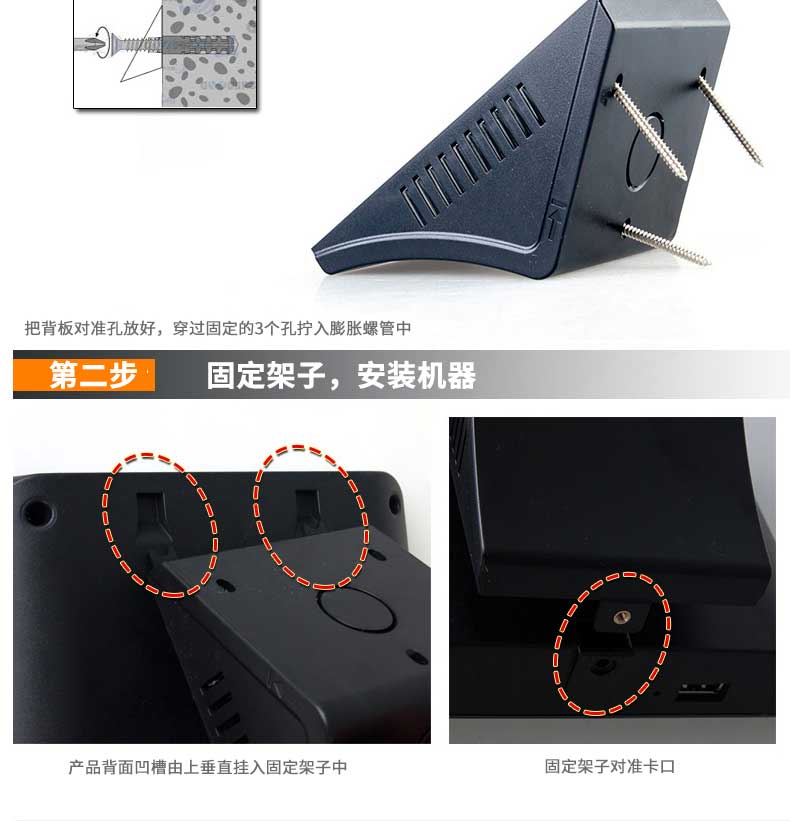 把背板对准孔放好，穿过固定的3个孔拧入膨胀螺管中

第二步

固定架子，安装机器

产品背面凹槽由上垂直挂入固定架子中

固定架子对准卡口